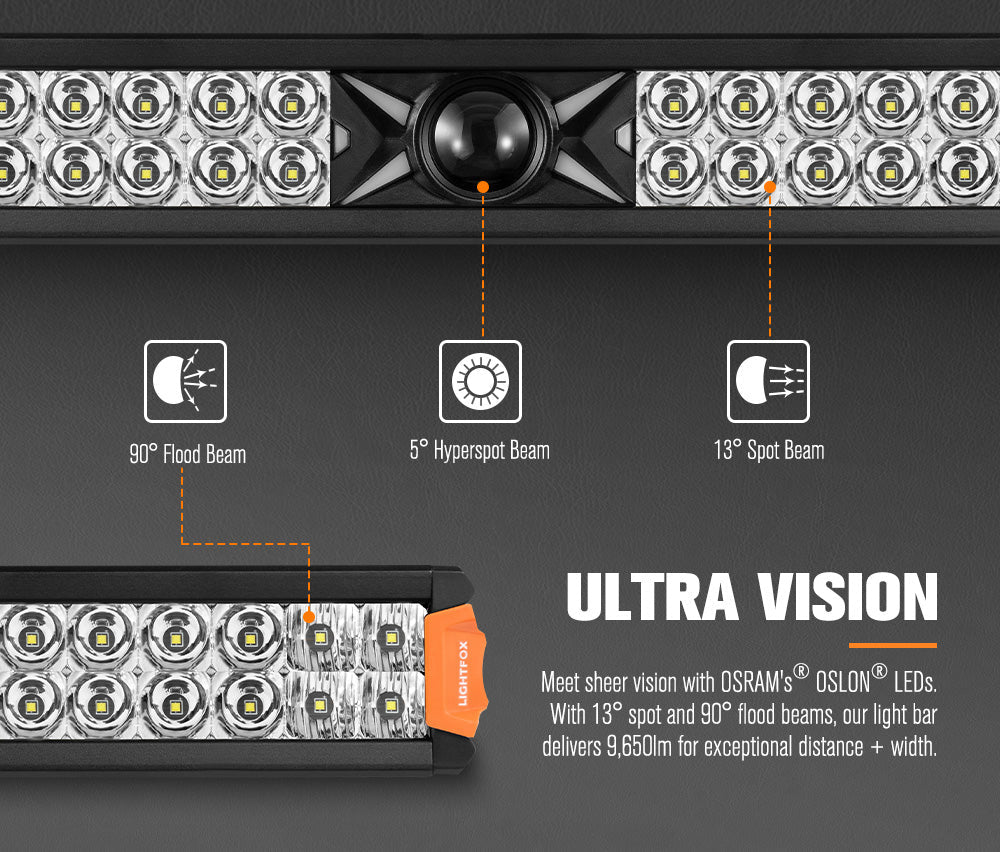 90° Flood Beam

5° Hyperspot Beam

13° Spot Beam

LIGHTFOX

ULTRA VISION

Meet sheer vision with OSRAM's® OSLON® LEDs. With 13° spot and 90° flood beams, our light bar delivers 9,650lm for exceptional distance + width.